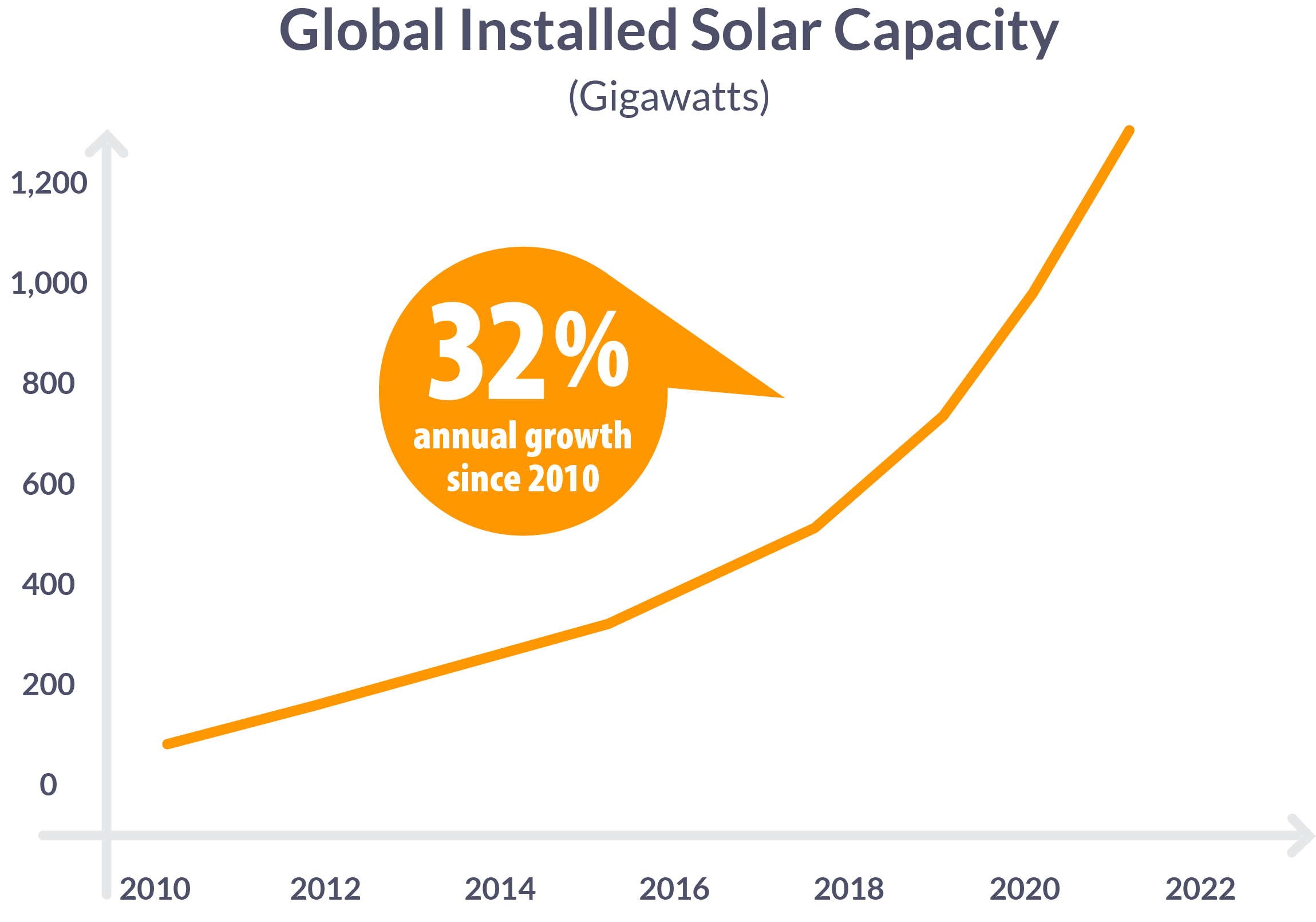 Global Installed Solar Capacity
(Gigawatts)

1,200
1,000
800
600
400
200
0

32%
annual growth since 2010

2010
2012
2014
2016
2018
2020
2022